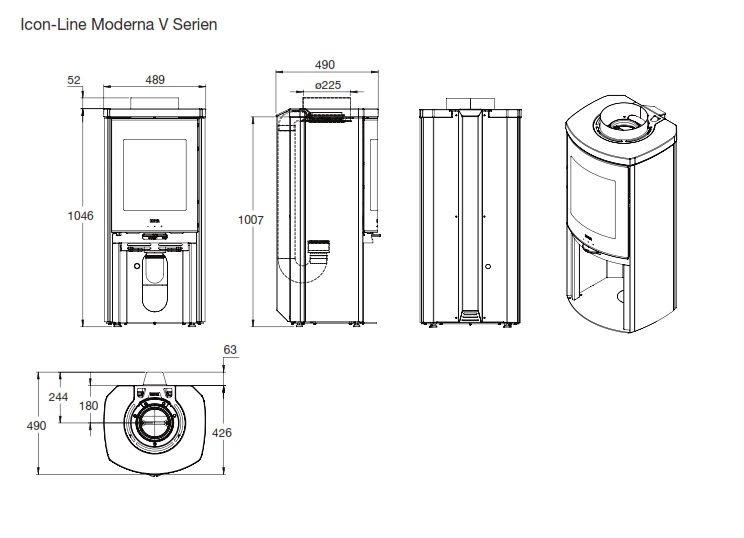 Icon-Line Moderna V Serien

52
489
1046

490
ø225
1007

63
244
180
490
426